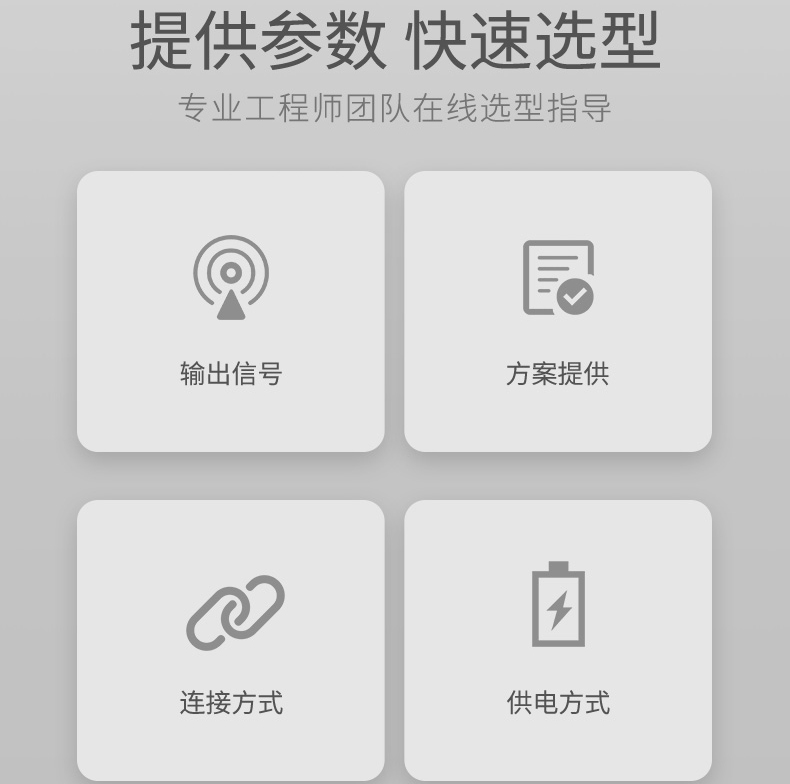 提供参数 快速选型

专业工程师团队在线选型指导

输出信号

方案提供

连接方式

供电方式